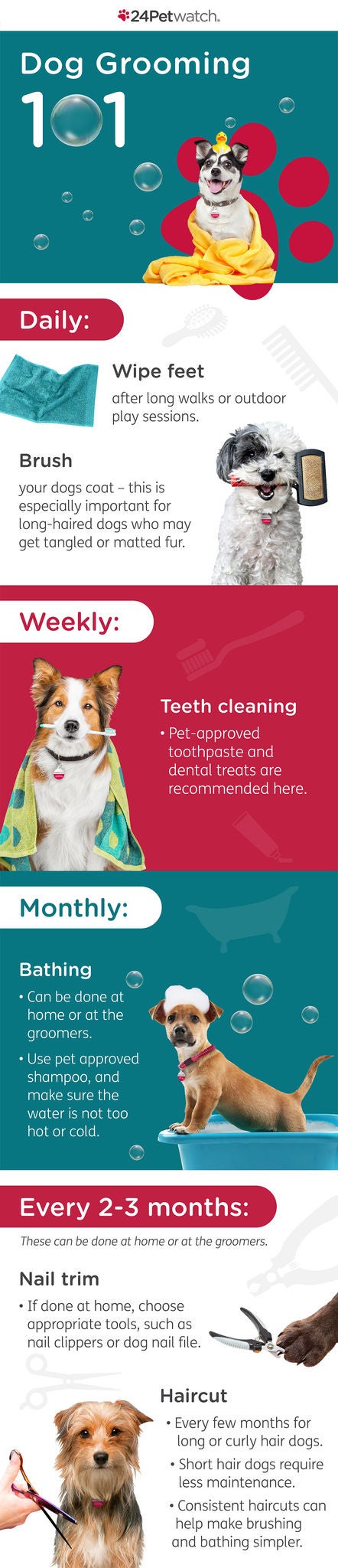 24Petwatch.

Dog Grooming 101

Daily:

Wipe feet
after long walks or outdoor play sessions.

Brush
your dogs coat – this is especially important for long-haired dogs who may get tangled or matted fur.

Weekly:

Teeth cleaning
• Pet-approved toothpaste and dental treats are recommended here.

Monthly:

Bathing
• Can be done at home or at the groomers.
• Use pet approved shampoo, and make sure the water is not too hot or cold.

Every 2-3 months:

These can be done at home or at the groomers.

Nail trim
• If done at home, choose appropriate tools, such as nail clippers or dog nail file.

Haircut
• Every few months for long or curly hair dogs.
• Short hair dogs require less maintenance.
• Consistent haircuts can help make brushing and bathing simpler.