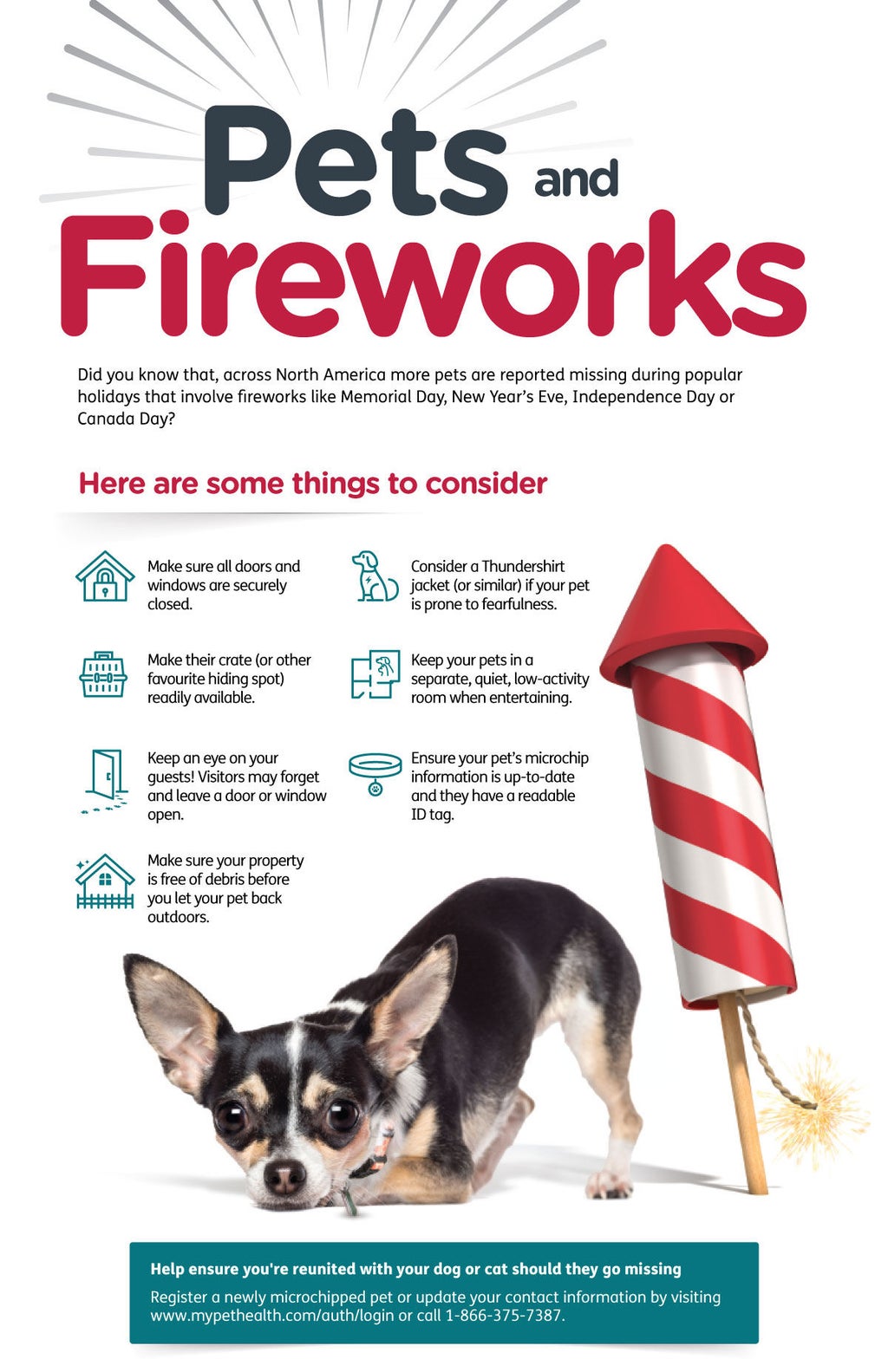 Pets and Fireworks

Did you know that, across North America more pets are reported missing during popular holidays that involve fireworks like Memorial Day, New Year's Eve, Independence Day or Canada Day?

Here are some things to consider

Make sure all doors and windows are securely closed.

Make their crate (or other favourite hiding spot) readily available.

Keep an eye on your guests! Visitors may forget and leave a door or window open.

Make sure your property is free of debris before you let your pet back outdoors.

Consider a Thundershirt jacket (or similar) if your pet is prone to fearfulness.

Keep your pets in a separate, quiet, low-activity room when entertaining.

Ensure your pet's microchip information is up-to-date and they have a readable ID tag.

Help ensure you're reunited with your dog or cat should they go missing

Register a newly microchipped pet or update your contact information by visiting www.mypethealth.com/auth/login or call 1-866-375-7387.